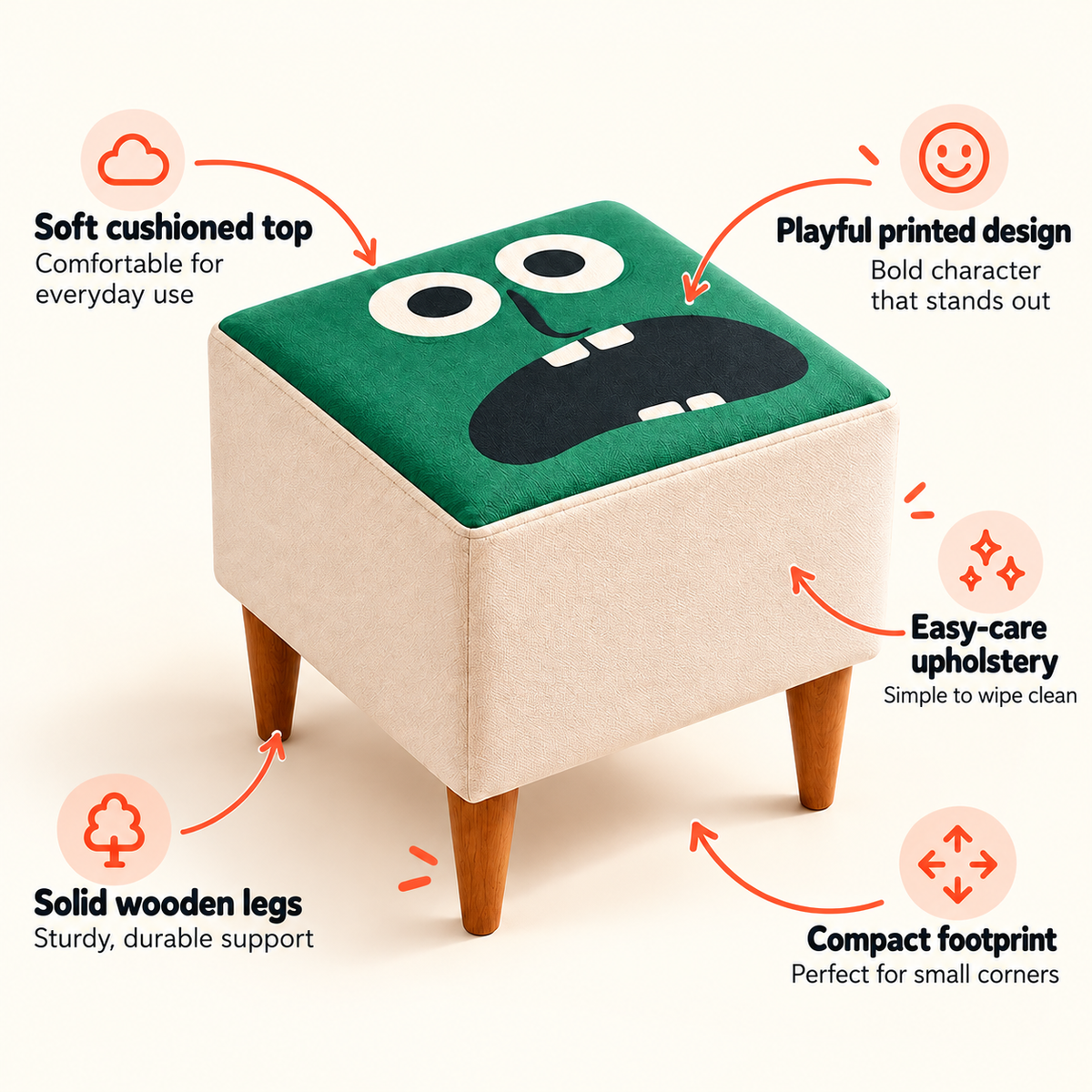 Soft cushioned top
Comfortable for everyday use

Playful printed design
Bold character that stands out

Easy-care upholstery
Simple to wipe clean

Solid wooden legs
Sturdy, durable support

Compact footprint
Perfect for small corners